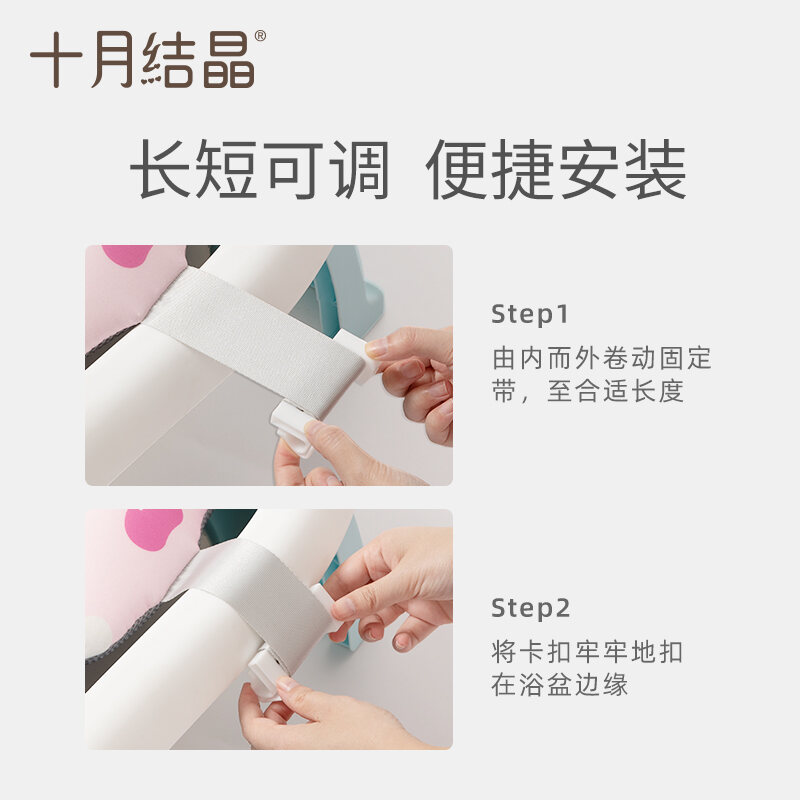 十月结晶®

长短可调 便捷安装

Step1
由内而外卷动固定带，至合适长度

Step2
将卡扣牢牢地扣在浴盆边缘