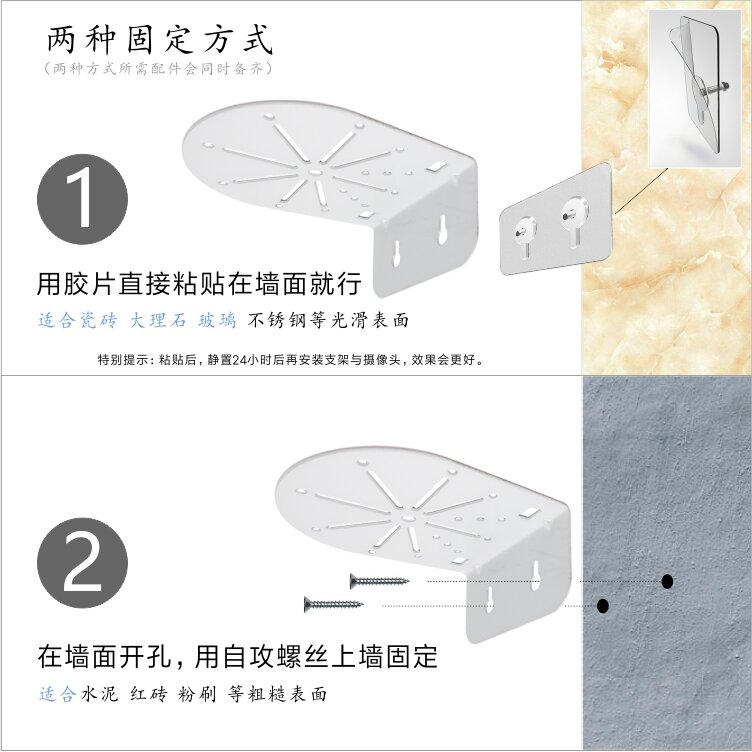 两种固定方式
（两种方式所需配件会同时备齐）

1

用胶片直接粘贴在墙面就行
适合瓷砖 大理石 玻璃 不锈钢等光滑表面

特别提示：粘贴后，静置24小时后再安装支架与摄像头，效果会更好。

2

在墙面开孔，用自攻螺丝上墙固定
适合水泥 红砖 粉刷 等粗糙表面