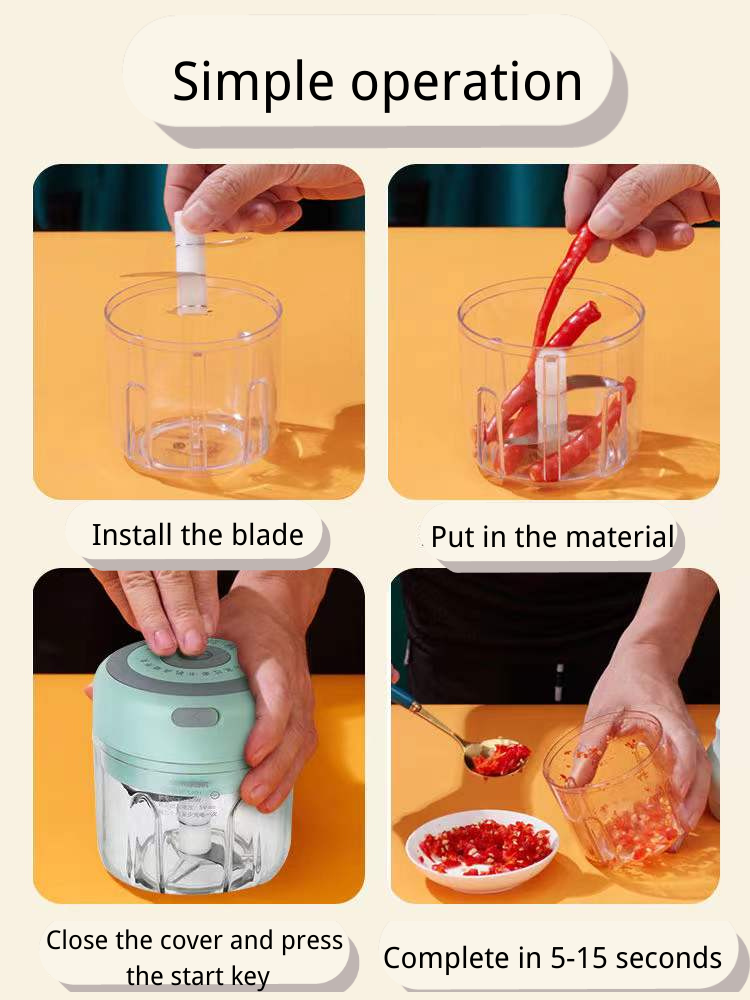 Simple operation

Install the blade

Put in the material

Close the cover and press the start key

Complete in 5-15 seconds