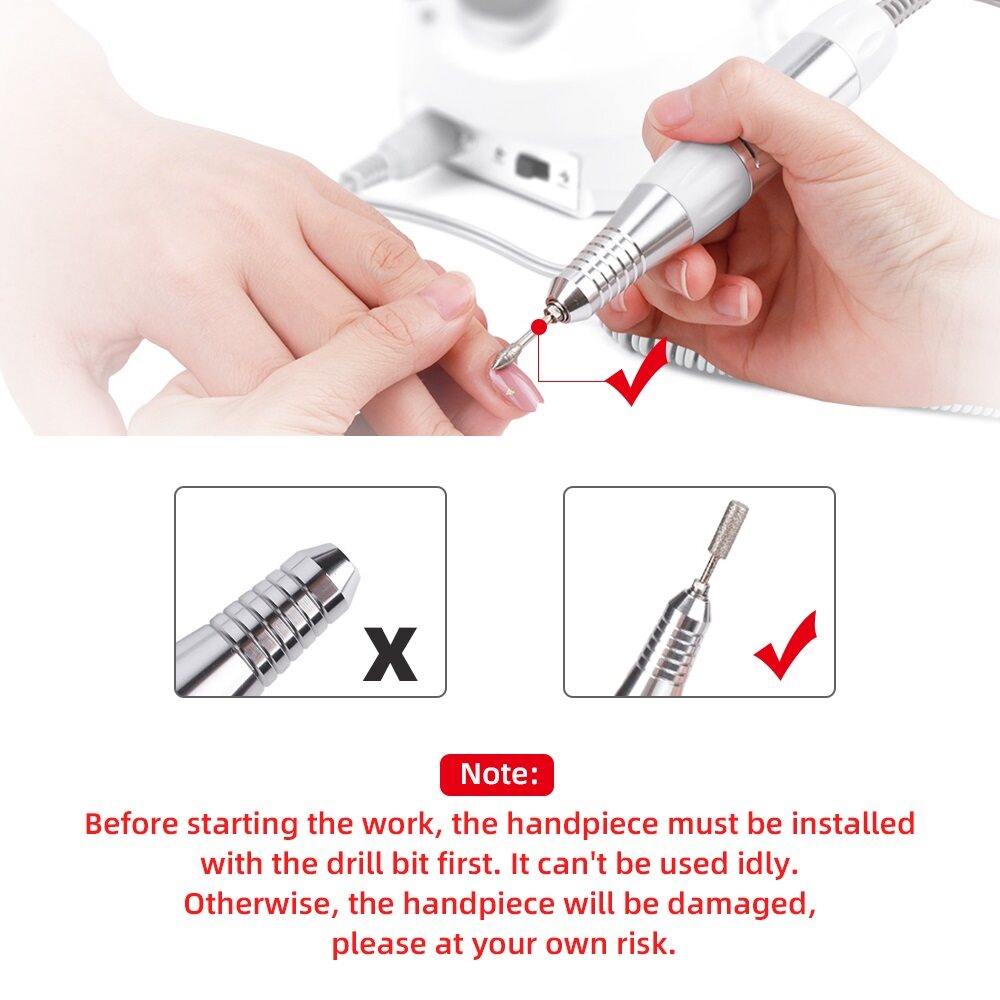 X

Note:

Before starting the work, the handpiece must be installed with the drill bit first. It can't be used idly. Otherwise, the handpiece will be damaged, please at your own risk.